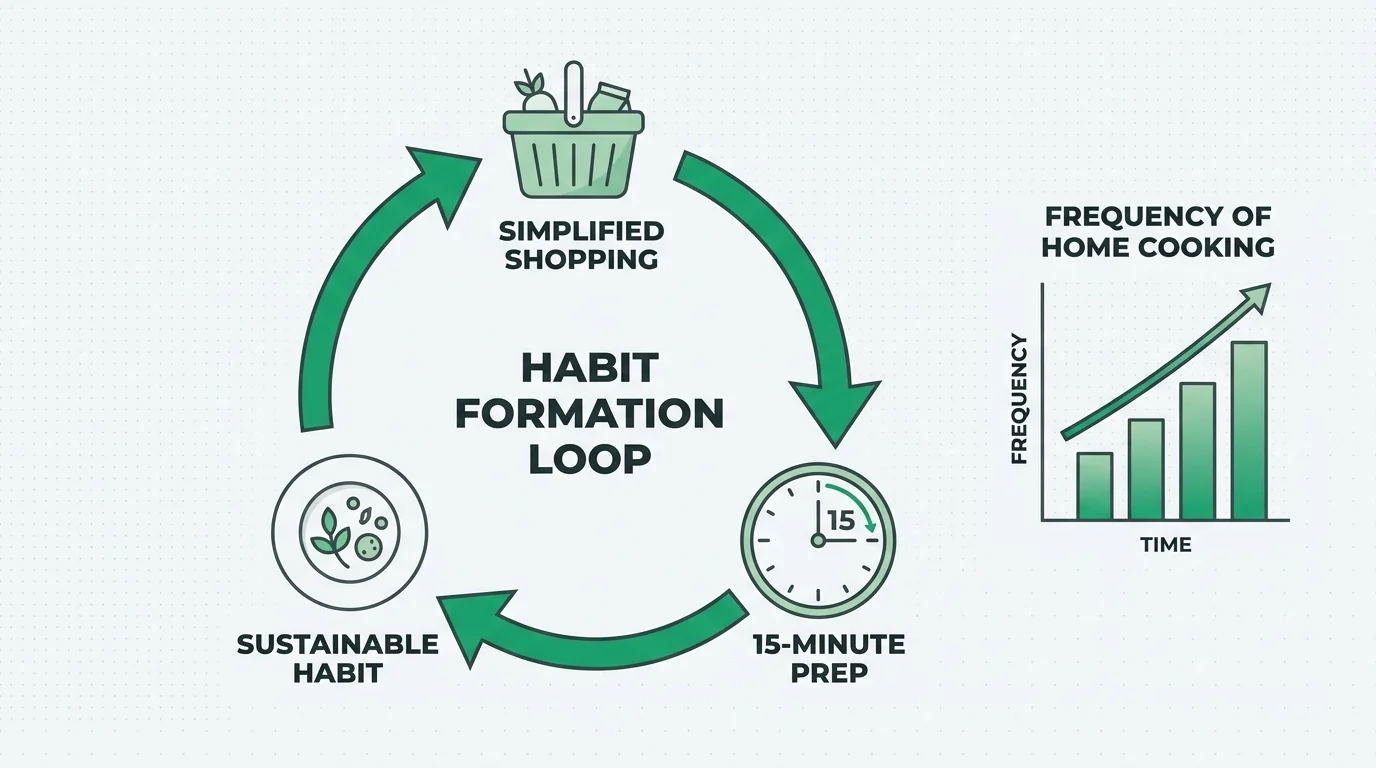 SIMPLIFIED SHOPPING

HABIT FORMATION LOOP

15

15-MINUTE PREP

SUSTAINABLE HABIT

FREQUENCY OF HOME COOKING

FREQUENCY

TIME