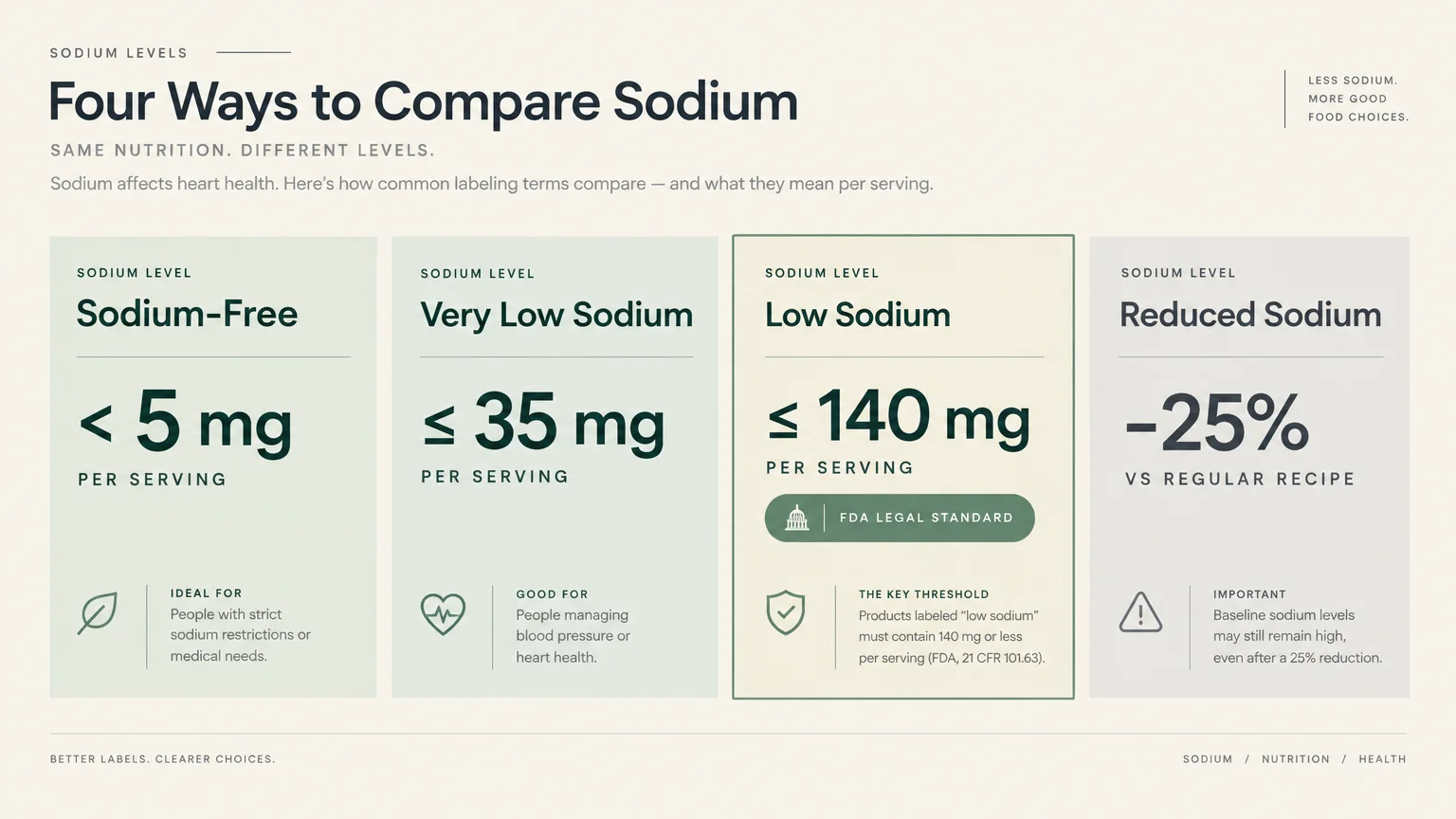 SODIUM LEVELS

Four Ways to Compare Sodium

LESS SODIUM.
MORE GOOD
FOOD CHOICES.

SAME NUTRITION. DIFFERENT LEVELS.

Sodium affects heart health. Here's how common labeling terms compare — and what they mean per serving.

SODIUM LEVEL
Sodium-Free

< 5 mg
PER SERVING

IDEAL FOR
People with strict sodium restrictions or medical needs.

SODIUM LEVEL
Very Low Sodium

≤ 35 mg
PER SERVING

GOOD FOR
People managing blood pressure or heart health.

SODIUM LEVEL
Low Sodium

≤ 140 mg
PER SERVING

FDA LEGAL STANDARD

THE KEY THRESHOLD
Products labeled "low sodium" must contain 140 mg or less per serving (FDA, 21 CFR 101.63).

SODIUM LEVEL
Reduced Sodium

-25%
VS REGULAR RECIPE

IMPORTANT
Baseline sodium levels may still remain high, even after a 25% reduction.

BETTER LABELS. CLEARER CHOICES.

SODIUM / NUTRITION / HEALTH